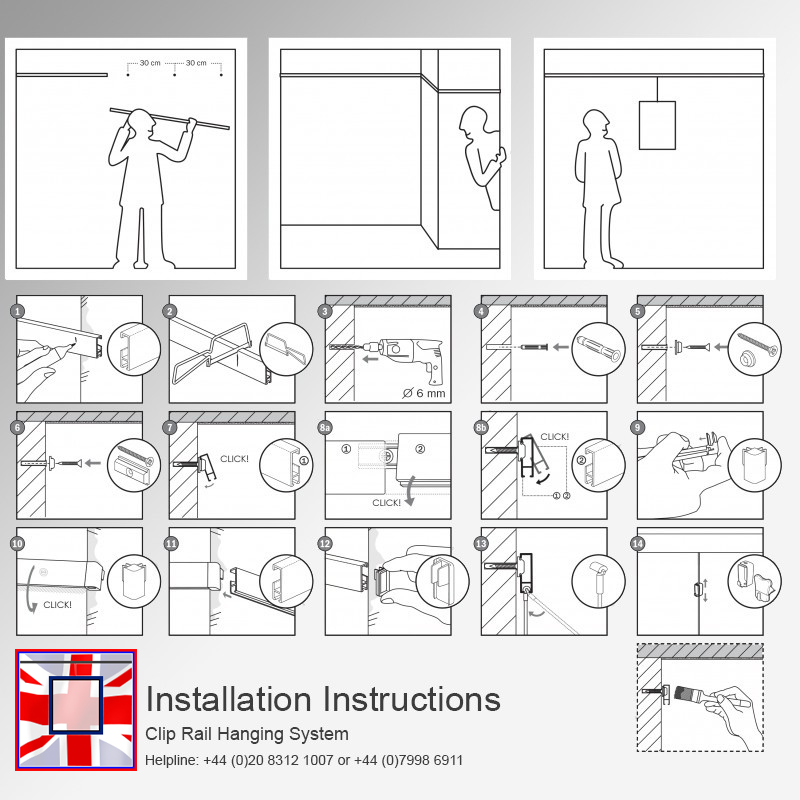 30 cm 30 cm

1
2
3
Ø 6 mm
4
5
6
7
CLICK!
①
8a
① ②
CLICK!
8b
CLICK!
① ②
②
9
10
CLICK!
11
12
13
14

Installation Instructions
Clip Rail Hanging System
Helpline: +44 (0)20 8312 1007 or +44 (0)7998 6911