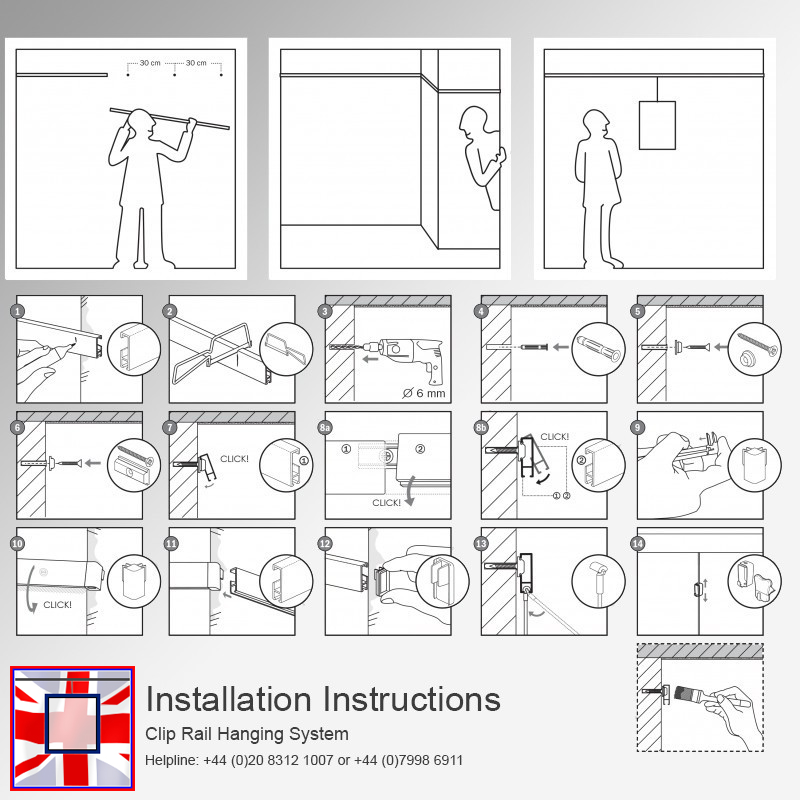 30 cm 30 cm

1

2

3

Ø 6 mm

4

5

6

7

CLICK!

①

8a

① ②

CLICK!

8b

CLICK!

① ②

②

9

10

CLICK!

11

12

13

14

Installation Instructions

Clip Rail Hanging System

Helpline: +44 (0)20 8312 1007 or +44 (0)7998 6911