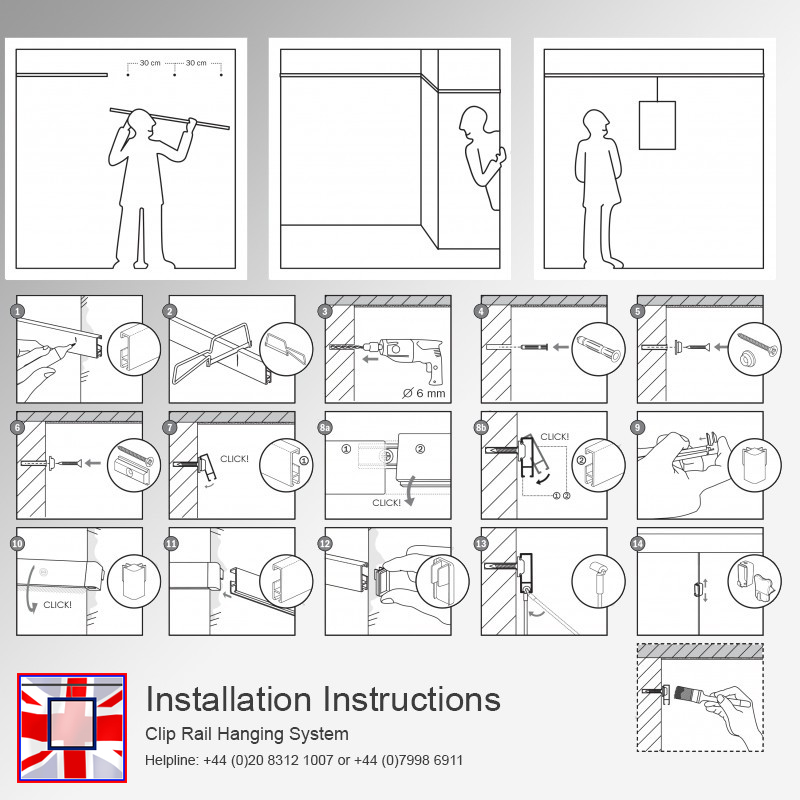 30 cm 30 cm

1
2
3
Ø 6 mm
4
5
6
7
CLICK!
①
8a
① ②
CLICK!
8b
CLICK!
① ②
②
9
10
CLICK!
11
12
13
14

Installation Instructions
Clip Rail Hanging System
Helpline: +44 (0)20 8312 1007 or +44 (0)7998 6911