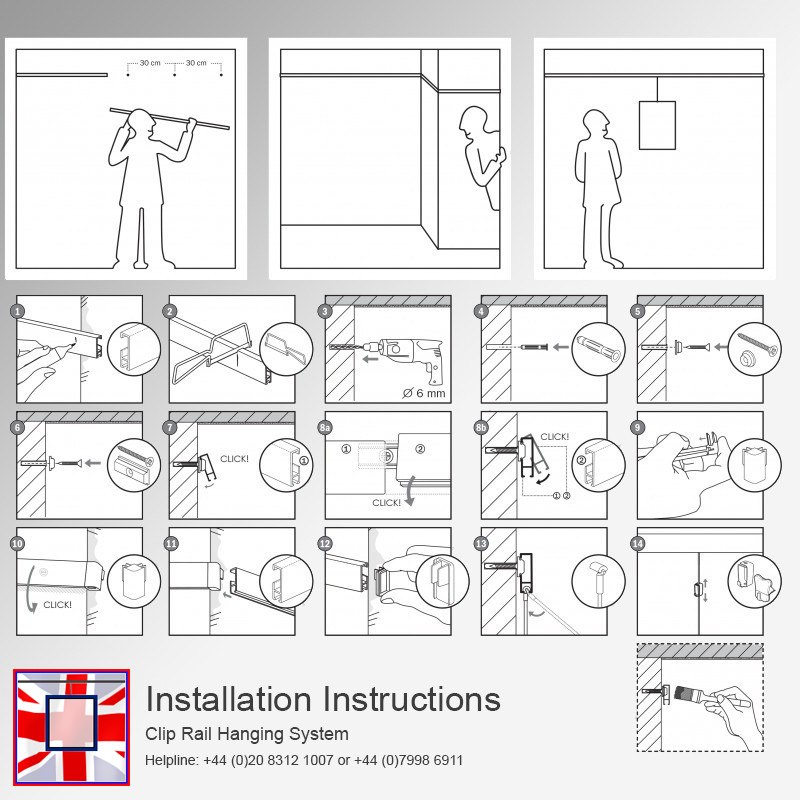 30 cm 30 cm

1

2

3

Ø 6 mm

4

5

6

7

CLICK!

①

8a

① ②

CLICK!

8b

CLICK!

① ②

②

9

10

CLICK!

11

12

13

14

Installation Instructions

Clip Rail Hanging System

Helpline: +44 (0)20 8312 1007 or +44 (0)7998 6911